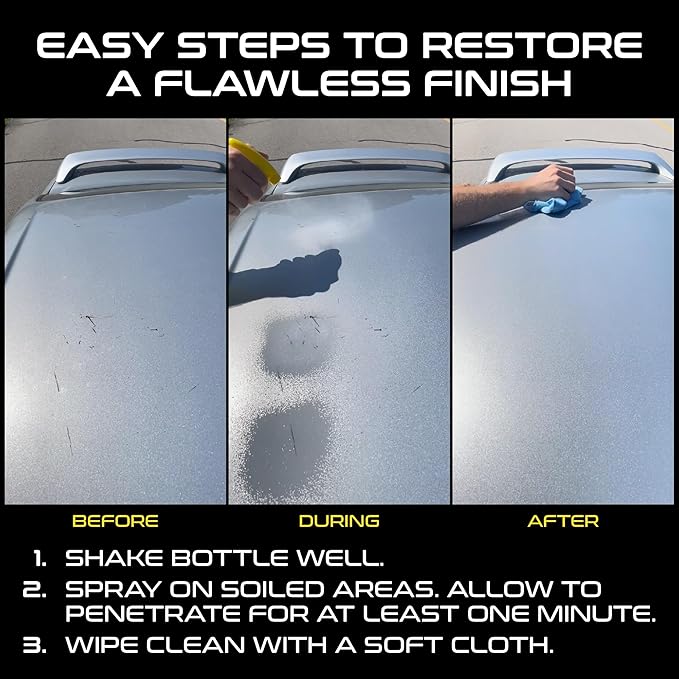 EASY STEPS TO RESTORE A FLAWLESS FINISH

BEFORE

DURING

AFTER

1. SHAKE BOTTLE WELL.
2. SPRAY ON SOILED AREAS. ALLOW TO PENETRATE FOR AT LEAST ONE MINUTE.
3. WIPE CLEAN WITH A SOFT CLOTH.