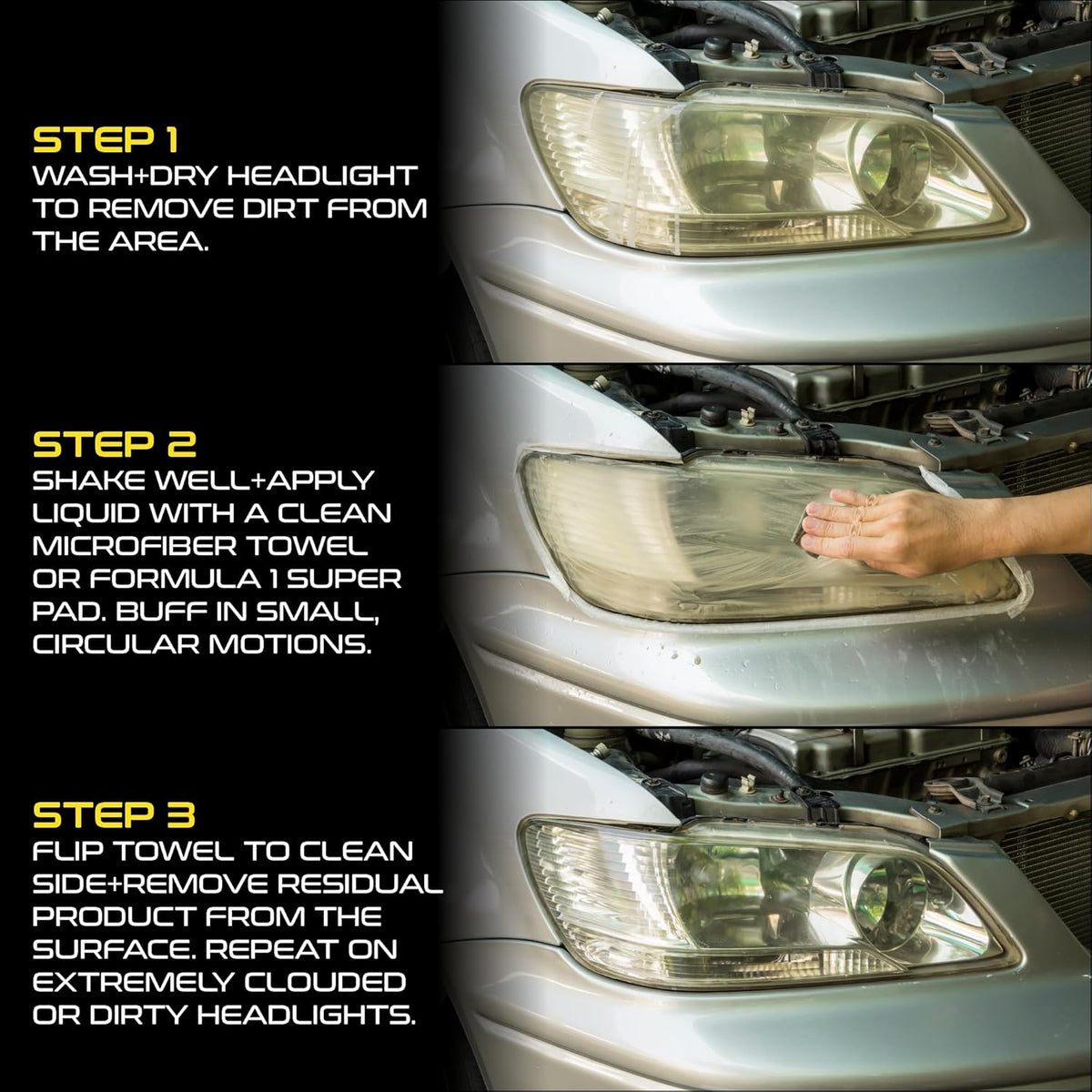 STEP 1
WASH+DRY HEADLIGHT TO REMOVE DIRT FROM THE AREA.

STEP 2
SHAKE WELL+APPLY LIQUID WITH A CLEAN MICROFIBER TOWEL OR FORMULA 1 SUPER PAD. BUFF IN SMALL, CIRCULAR MOTIONS.

STEP 3
FLIP TOWEL TO CLEAN SIDE+REMOVE RESIDUAL PRODUCT FROM THE SURFACE. REPEAT ON EXTREMELY CLOUDED OR DIRTY HEADLIGHTS.